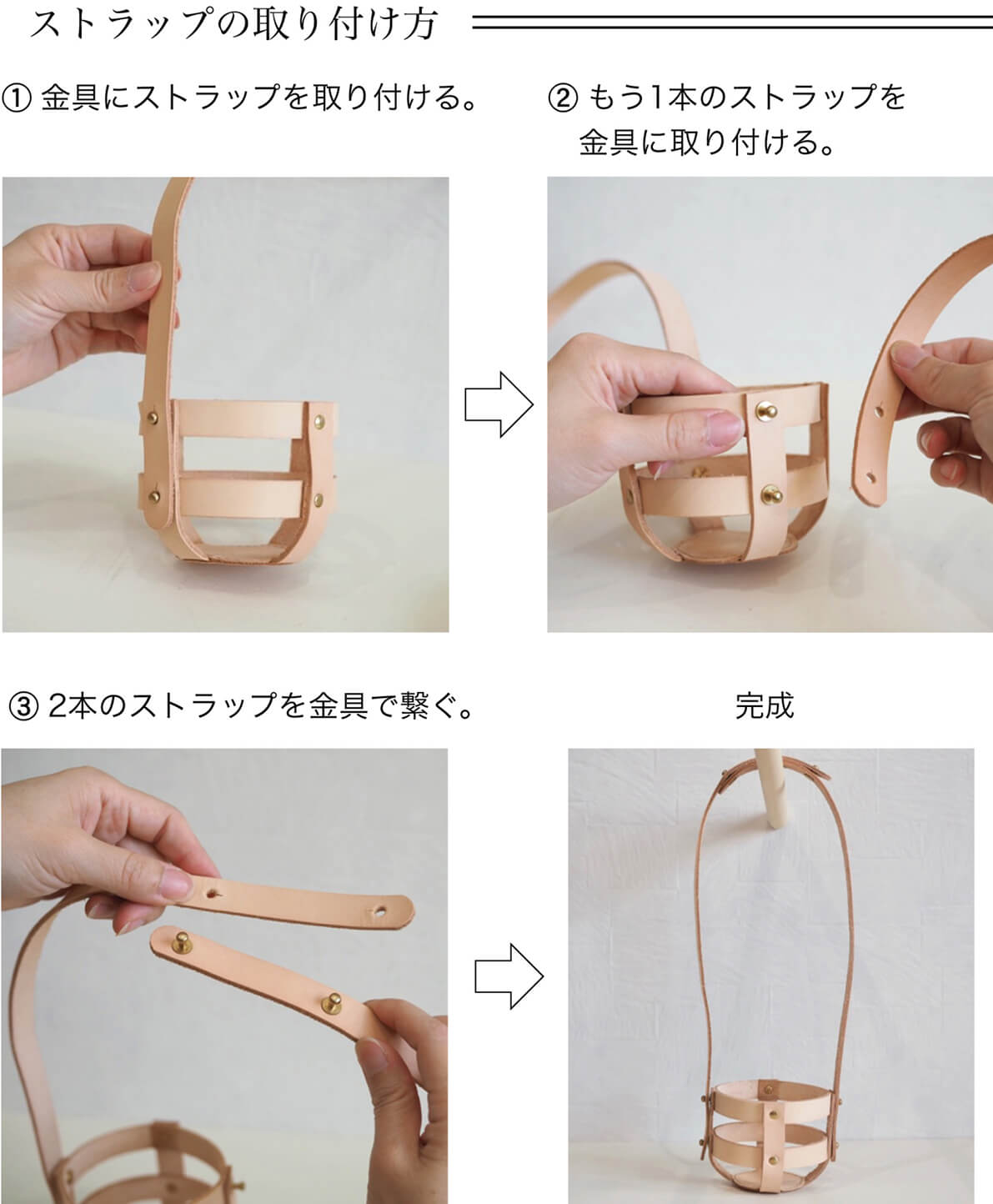 ストラップの取り付け方

① 金具にストラップを取り付ける。

② もう1本のストラップを金具に取り付ける。

③ 2本のストラップを金具で繋ぐ。

完成