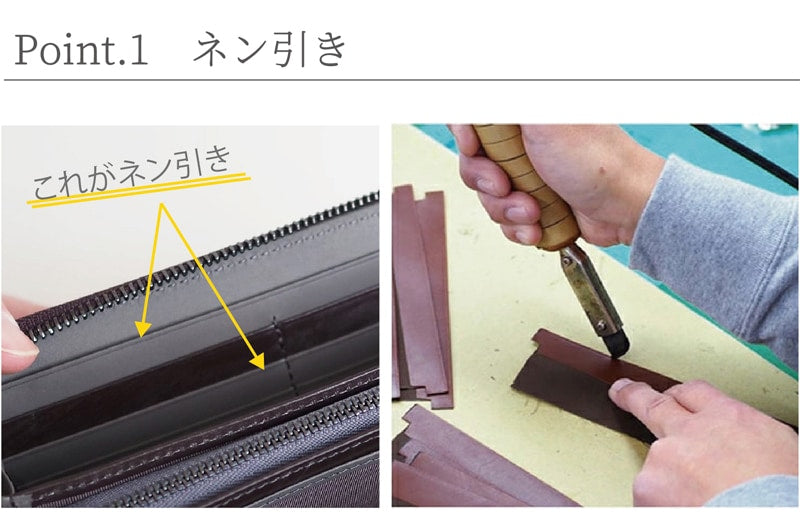 Point.1　ネン引き

これがネン引き