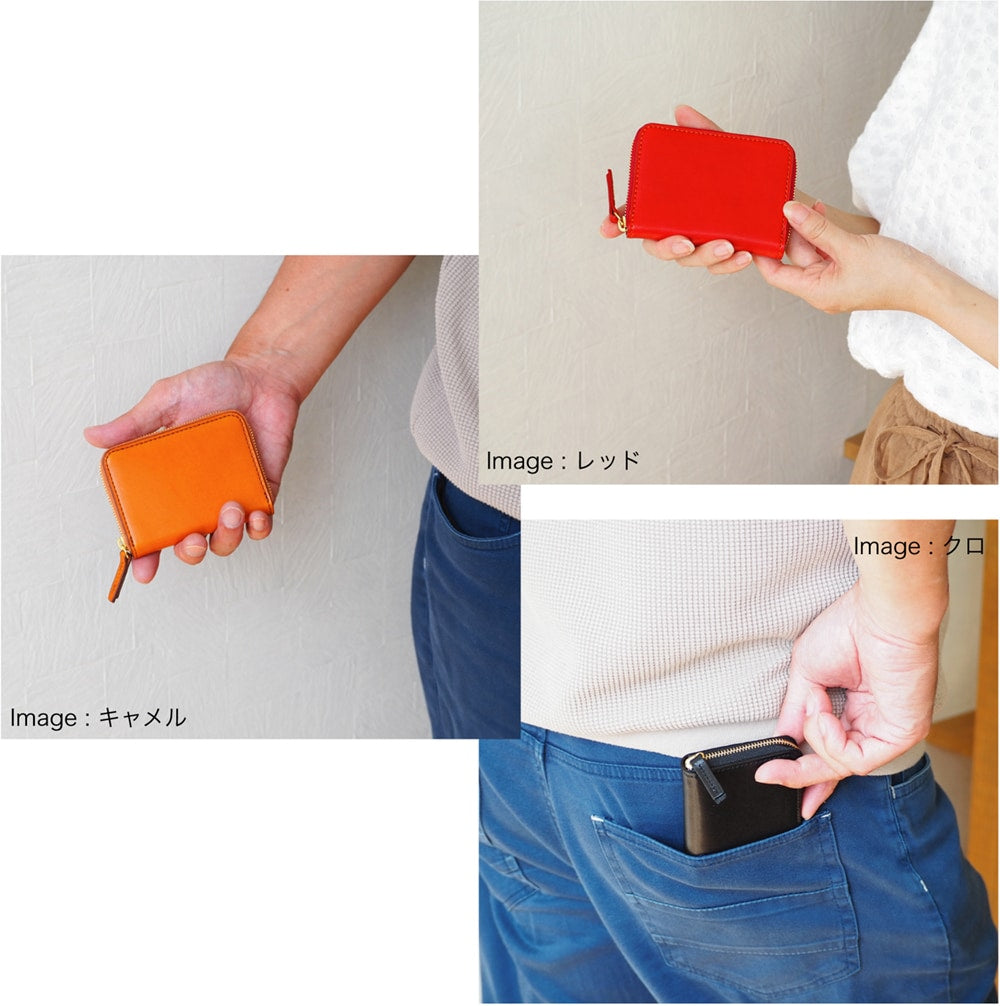 Image : レッド

Image : クロ

Image : キャメル