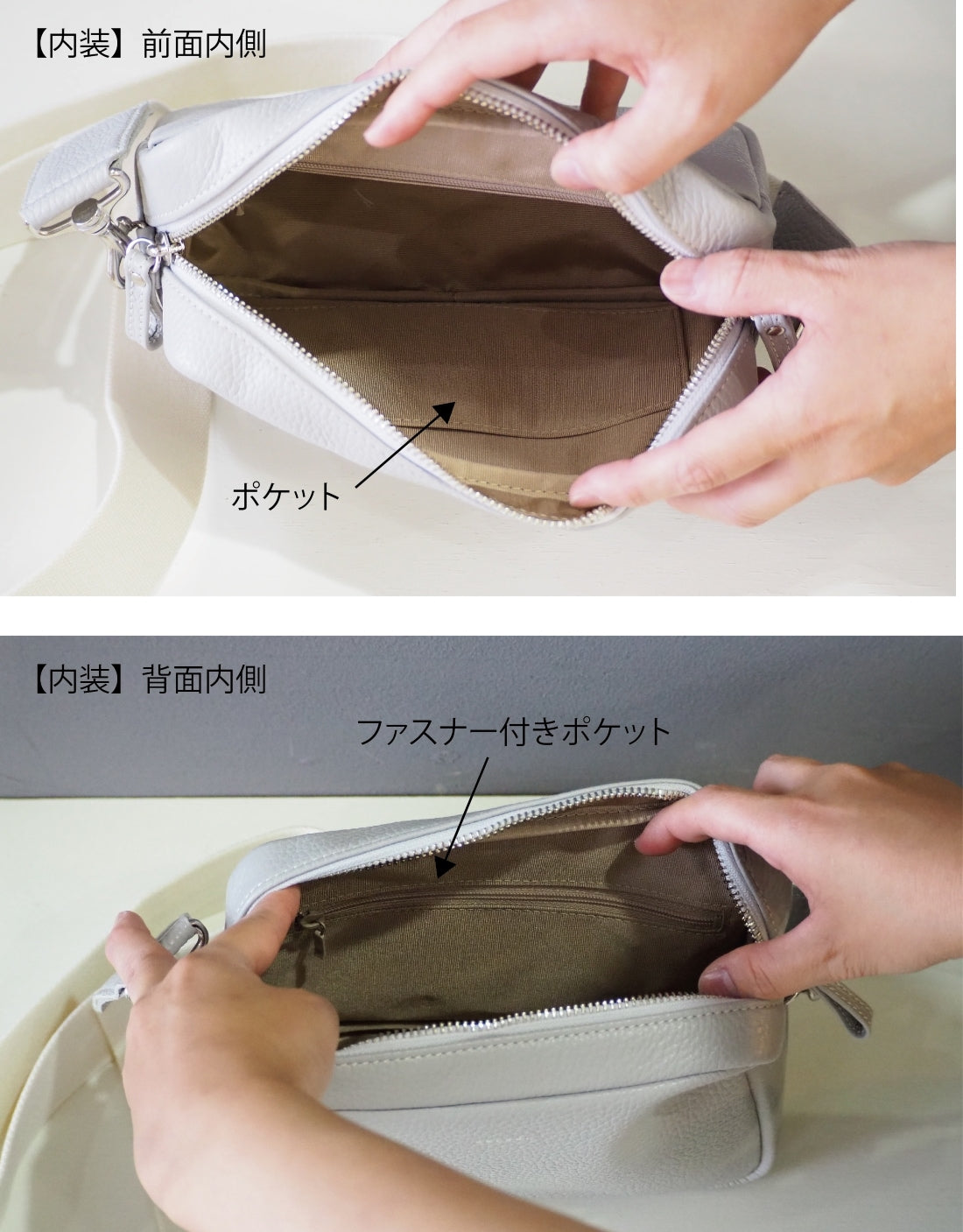 【内装】前面内側

ポケット

【内装】背面内側

ファスナー付きポケット